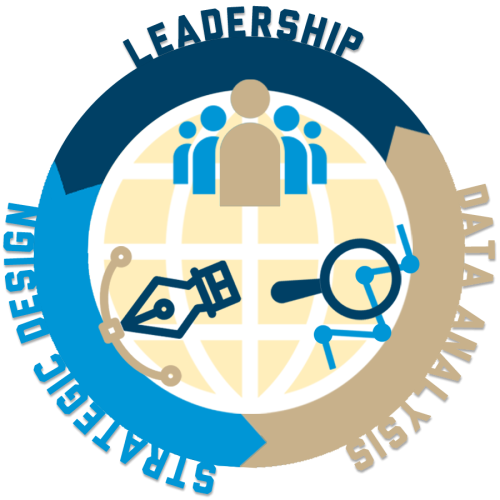 LEADERSHIP

DATA ANALYSIS

STRATEGIC DESIGN